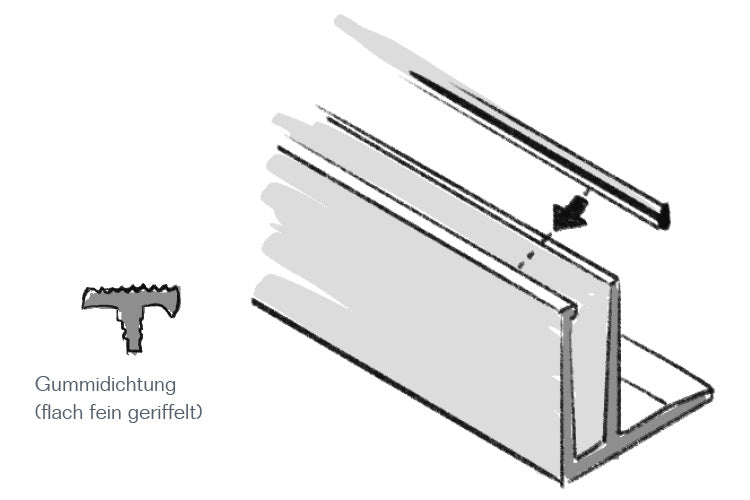 Gummidichtung
(flach fein geriffelt)