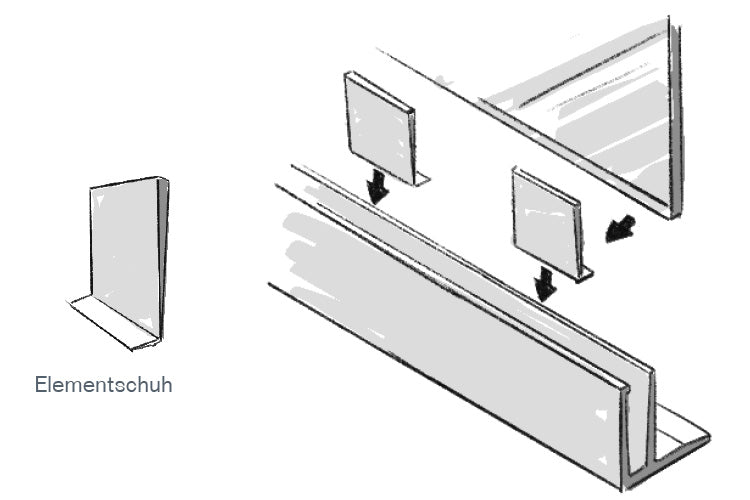 Elementschuh