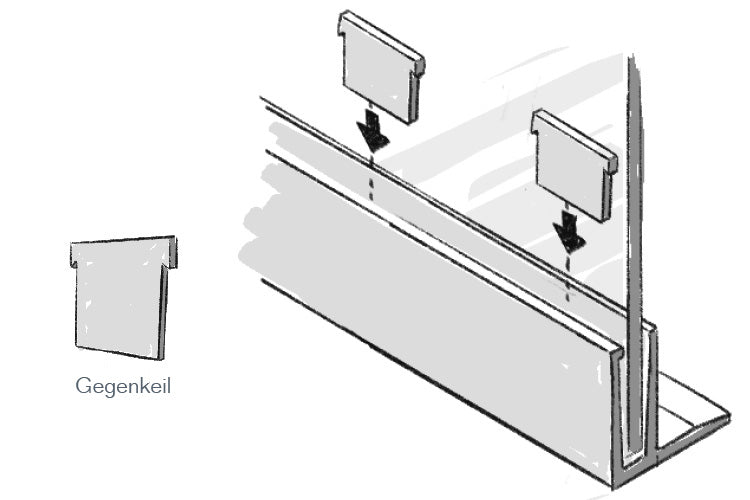 Gegenkeil